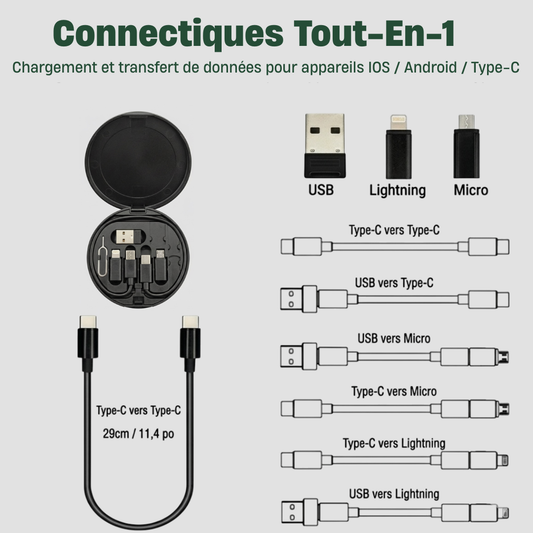 Connectiques Tout-En-1
Chargement et transfert de données pour appareils IOS / Android / Type-C

USB
Lightning
Micro

Type-C vers Type-C
USB vers Type-C
USB vers Micro
Type-C vers Micro
Type-C vers Lightning
USB vers Lightning

Type-C vers Type-C
29cm / 11,4 po